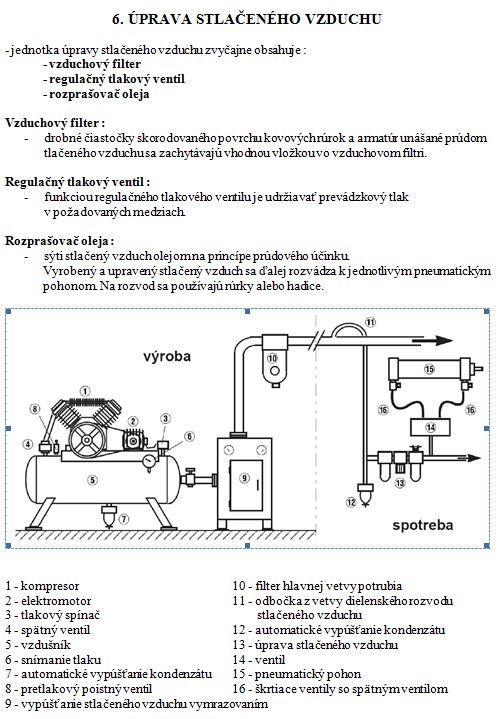 6. ÚPRAVA STLAČENÉHO VZDUCHU

- jednotka úpravy stlačeného vzduchu zvyčajne obsahuje :
- vzduchový filter
- regulačný tlakový ventil
- rozprašovač oleja

Vzduchový filter :
- drobné čiastočky skorodovaného povrchu kovových rúrok a armatúr unášané prúdom tlačeného vzduchu sa zachytávajú vhodnou vložkou vo vzduchovom filtri.

Regulačný tlakový ventil :
- funkciou regulačného tlakového ventilu je udržiavať prevádzkový tlak v požadovaných medziach.

Rozprašovač oleja :
- sýti stlačený vzduch olejom na princípe prúdového účinku.
Vyrobený a upravený stlačený vzduch sa ďalej rozvádza k jednotlivým pneumatickým pohonom. Na rozvod sa používajú rúrky alebo hadice.

výroba
spotreba
1 2 3 4 5 6 7 8 9 10 11 12 13 14 15 16 16

1 - kompresor
2 - elektromotor
3 - tlakový spínač
4 - spätný ventil
5 - vzdušník
6 - snímanie tlaku
7 - automatické vypúšťanie kondenzátu
8 - pretlakový poistný ventil
9 - vypúšťanie stlačeného vzduchu vymrazovaním

10 - filter hlavnej vetvy potrubia
11 - odbočka z vetvy dielenského rozvodu stlačeného vzduchu
12 - automatické vypúšťanie kondenzátu
13 - úprava stlačeného vzduchu
14 - ventil
15 - pneumatický pohon
16 - škrtiace ventily so spätným ventilom